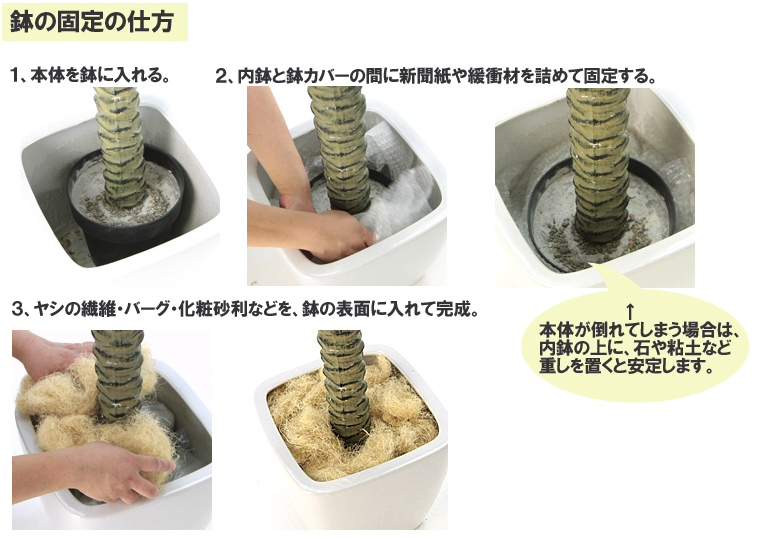 鉢の固定の仕方

1、本体を鉢に入れる。

2、内鉢と鉢カバーの間に新聞紙や緩衝材を詰めて固定する。

3、ヤシの繊維・バーグ・化粧砂利などを、鉢の表面に入れて完成。

↑
本体が倒れてしまう場合は、内鉢の上に、石や粘土など重しを置くと安定します。