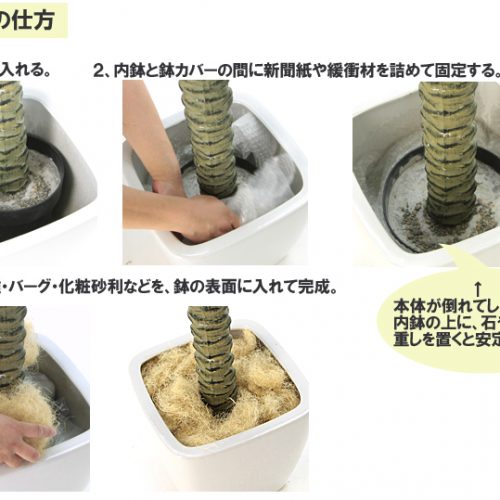 の仕方

入れる。

2、内鉢と鉢カバーの間に新聞紙や緩衝材を詰めて固定する。

・バーグ・化粧砂利などを、鉢の表面に入れて完成。

↑
本体が倒れてし
内鉢の上に、石
重しを置くと安定